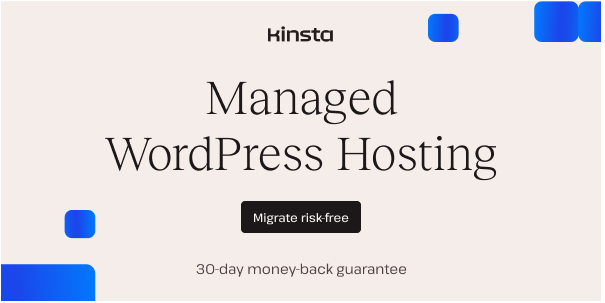 kinsta

Managed WordPress Hosting

Migrate risk-free

30-day money-back guarantee